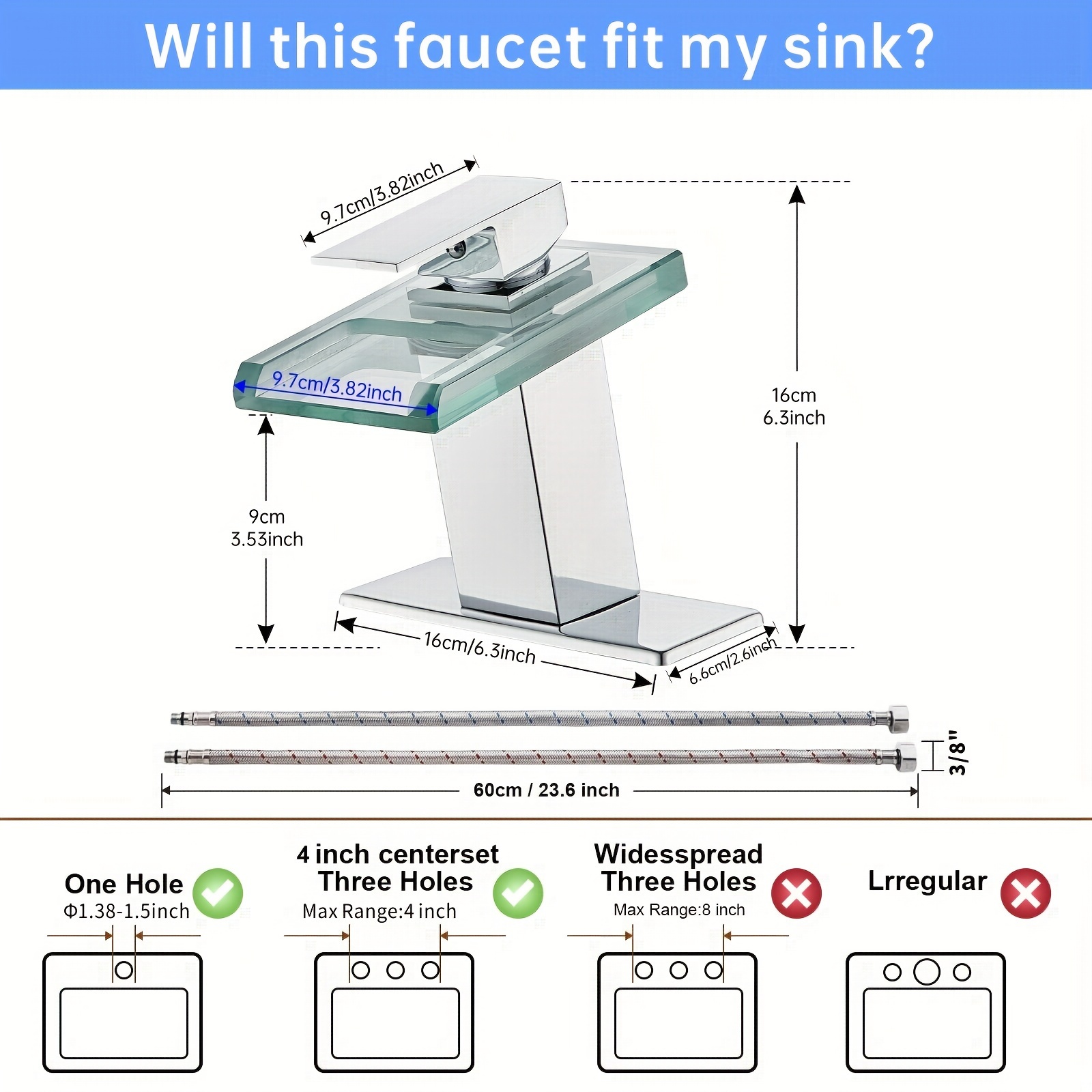 Will this faucet fit my sink?

9.7cm/3.82inch

9.7cm/3.82inch

16cm
6.3inch

9cm
3.53inch

16cm/6.3inch

6.6cm/2.6inch

3/8"

60cm / 23.6 inch

One Hole
Φ1.38-1.5inch

4 inch centerset
Three Holes
Max Range:4 inch

Widesspread
Three Holes
Max Range:8 inch

Lrregular