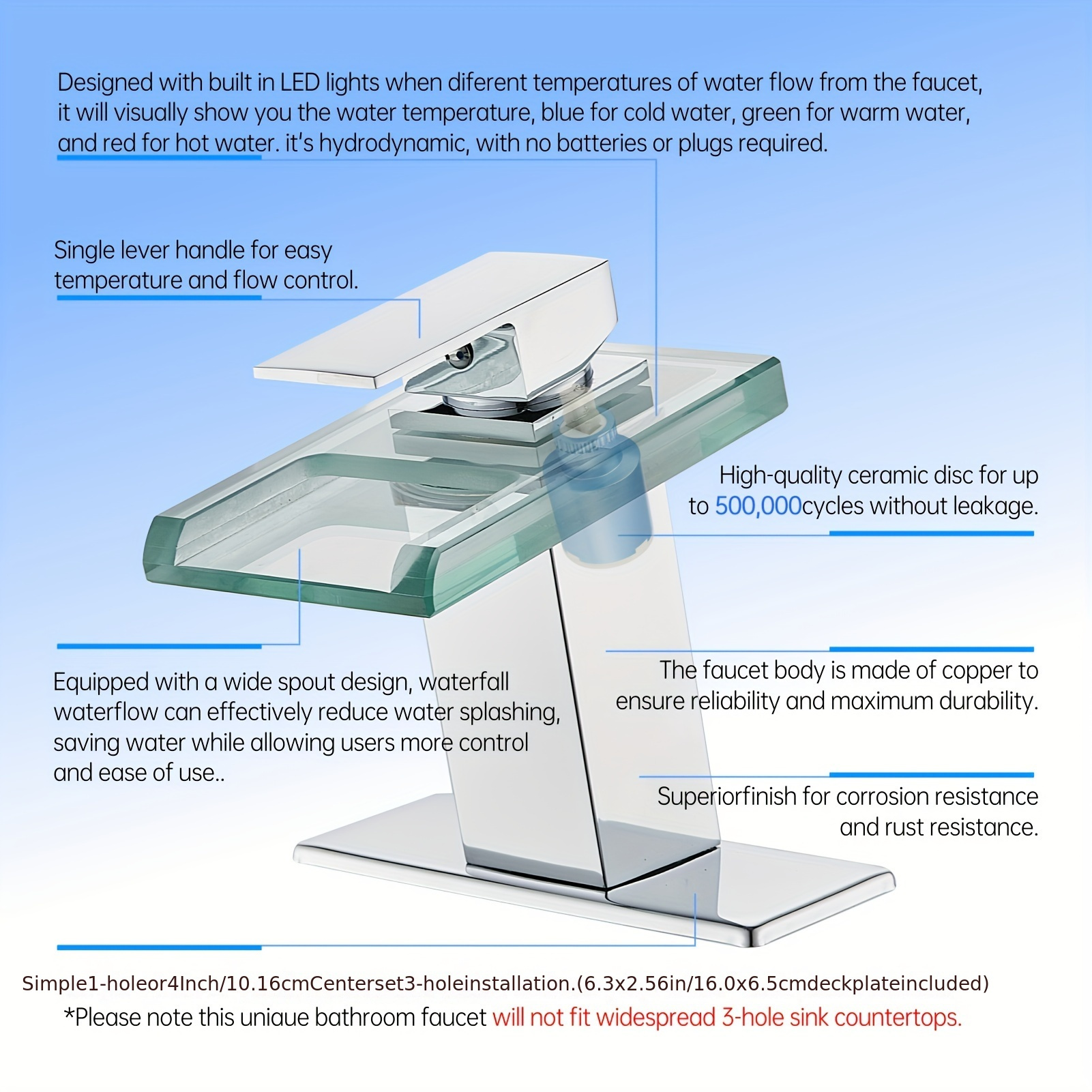 Designed with built in LED lights when diferent temperatures of water flow from the faucet, it will visually show you the water temperature, blue for cold water, green for warm water, and red for hot water. it's hydrodynamic, with no batteries or plugs required.

Single lever handle for easy temperature and flow control.

High-quality ceramic disc for up to 500,000cycles without leakage.

Equipped with a wide spout design, waterfall waterflow can effectively reduce water splashing, saving water while allowing users more control and ease of use..

The faucet body is made of copper to ensure reliability and maximum durability.

Superiorfinish for corrosion resistance and rust resistance.

Simple1-holeor4Inch/10.16cmCenterset3-holeinstallation.(6.3x2.56in/16.0x6.5cmdeckplateincluded)

*Please note this uniaue bathroom faucet will not fit widespread 3-hole sink countertops.